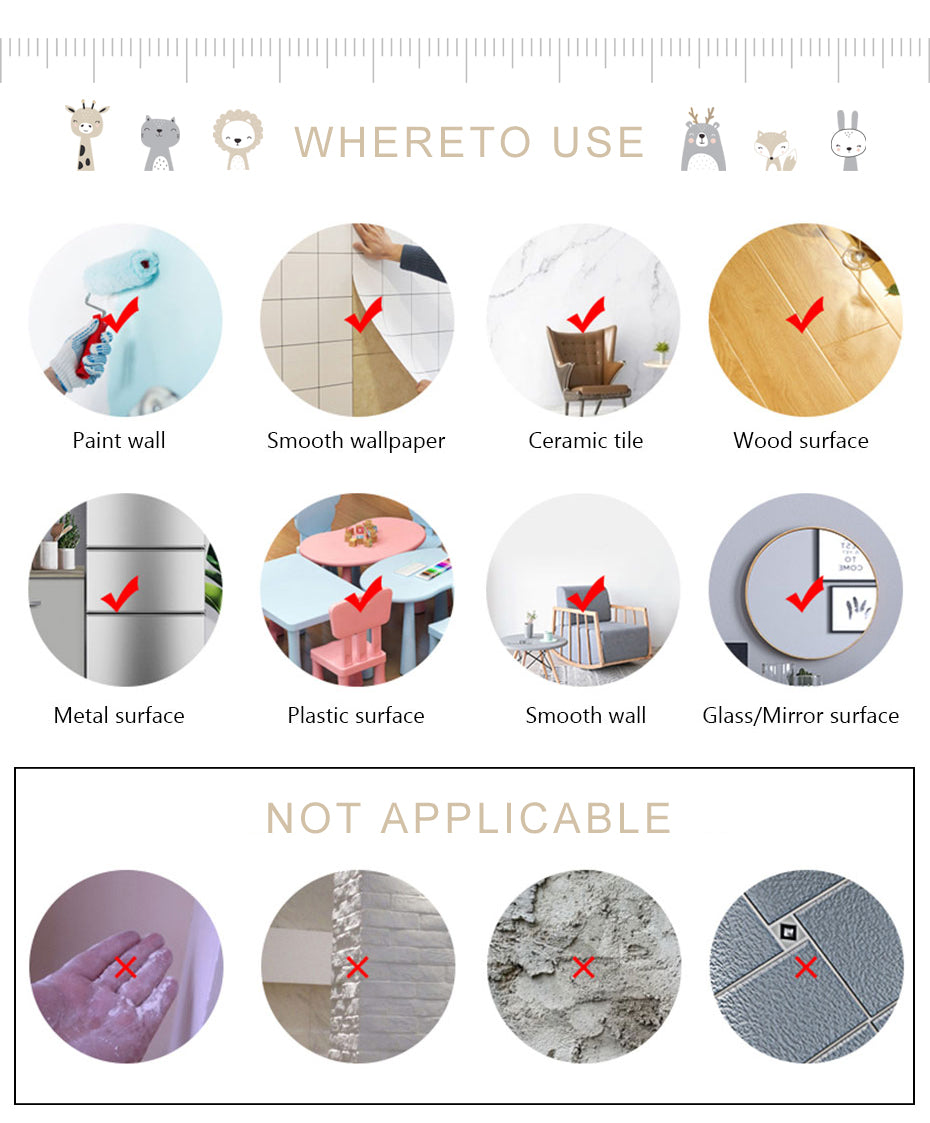 WHERETO USE

Paint wall

Smooth wallpaper

Ceramic tile

Wood surface

Metal surface

Plastic surface

Smooth wall

Glass/Mirror surface

NOT APPLICABLE